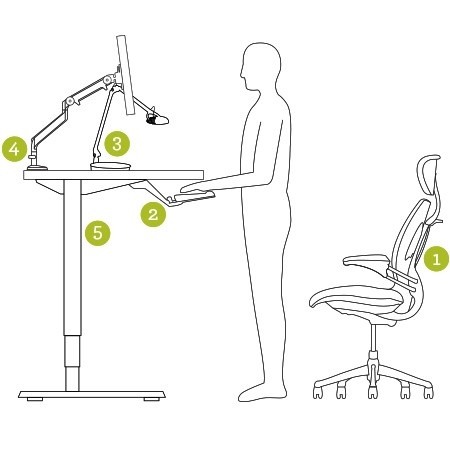 4
3
2
5
1