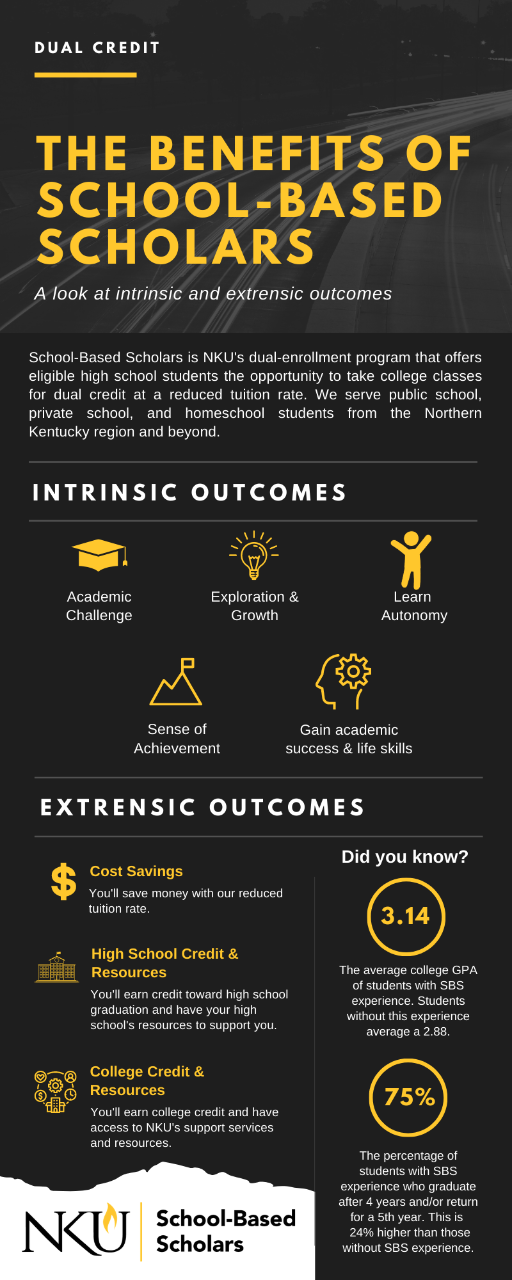 DUAL CREDIT

THE BENEFITS OF SCHOOL-BASED SCHOLARS

A look at intrinsic and extrensic outcomes

School-Based Scholars is NKU's dual-enrollment program that offers eligible high school students the opportunity to take college classes for dual credit at a reduced tuition rate. We serve public school, private school, and homeschool students from the Northern Kentucky region and beyond.

INTRINSIC OUTCOMES

Academic Challenge

Exploration & Growth

Learn Autonomy

Sense of Achievement

Gain academic success & life skills

EXTRENSIC OUTCOMES

Cost Savings
You'll save money with our reduced tuition rate.

High School Credit & Resources
You'll earn credit toward high school graduation and have your high school's resources to support you.

College Credit & Resources
You'll earn college credit and have access to NKU's support services and resources.

Did you know?

3.14

The average college GPA of students with SBS experience. Students without this experience average a 2.88.

75%

The percentage of students with SBS experience who graduate after 4 years and/or return for a 5th year. This is 24% higher than those without SBS experience.

NKU School-Based Scholars